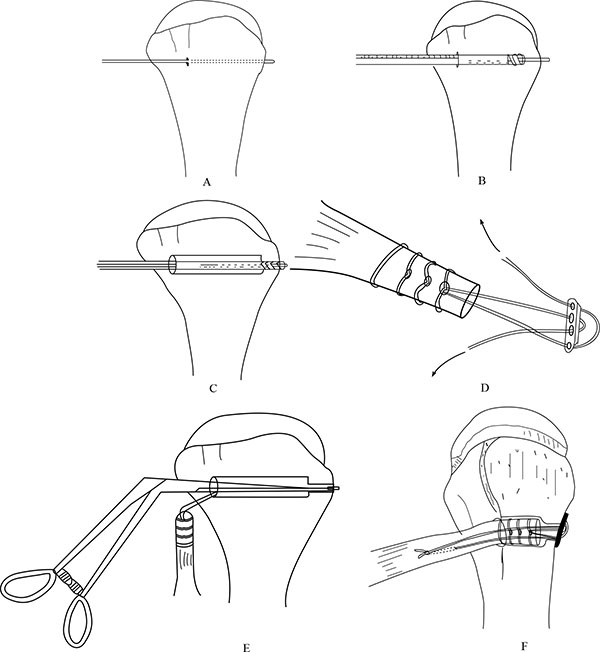 A

B

C

D

E

F